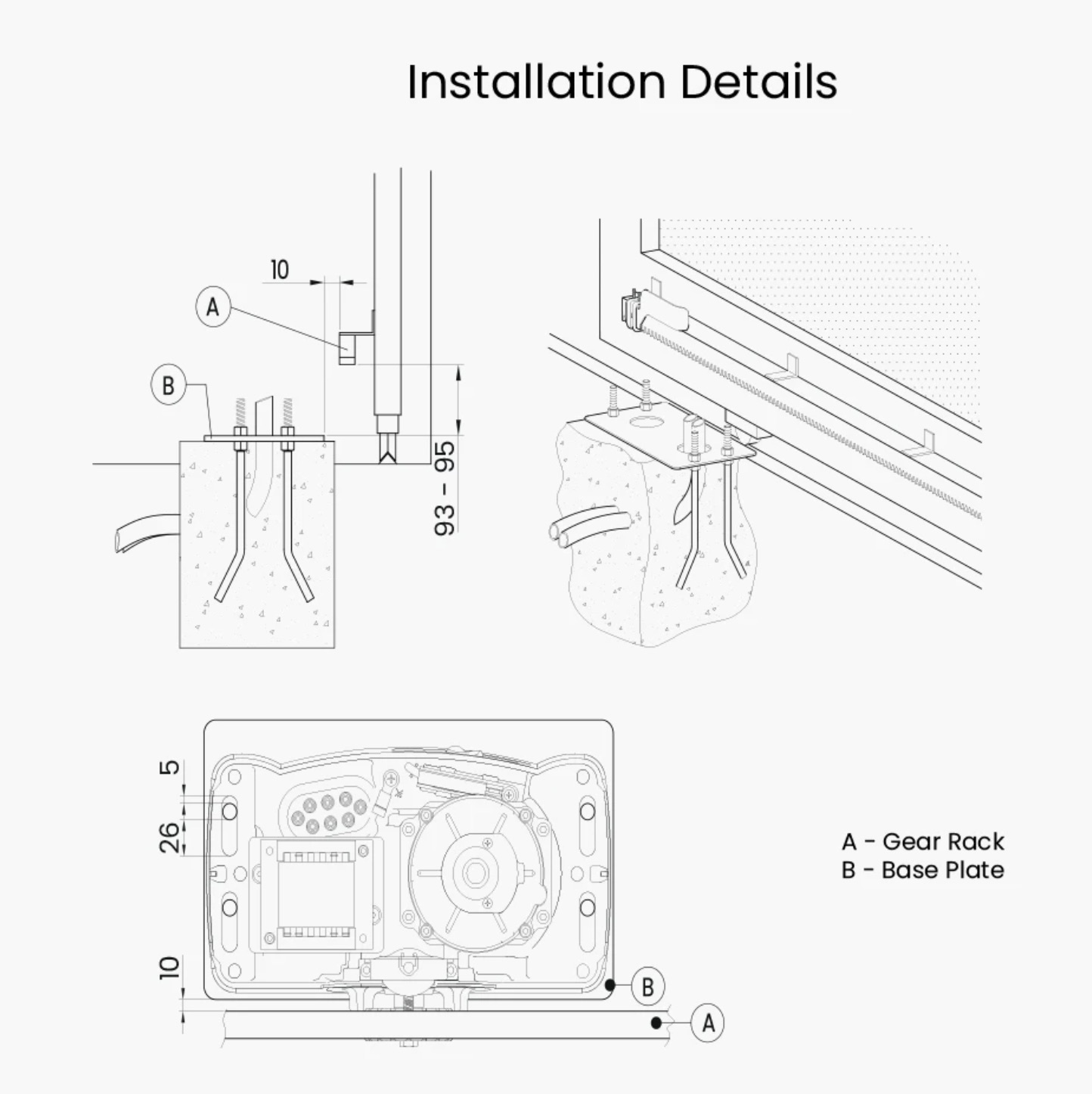 Installation Details

10

A

B

93 - 95

5

26

10

B

A

A - Gear Rack
B - Base Plate